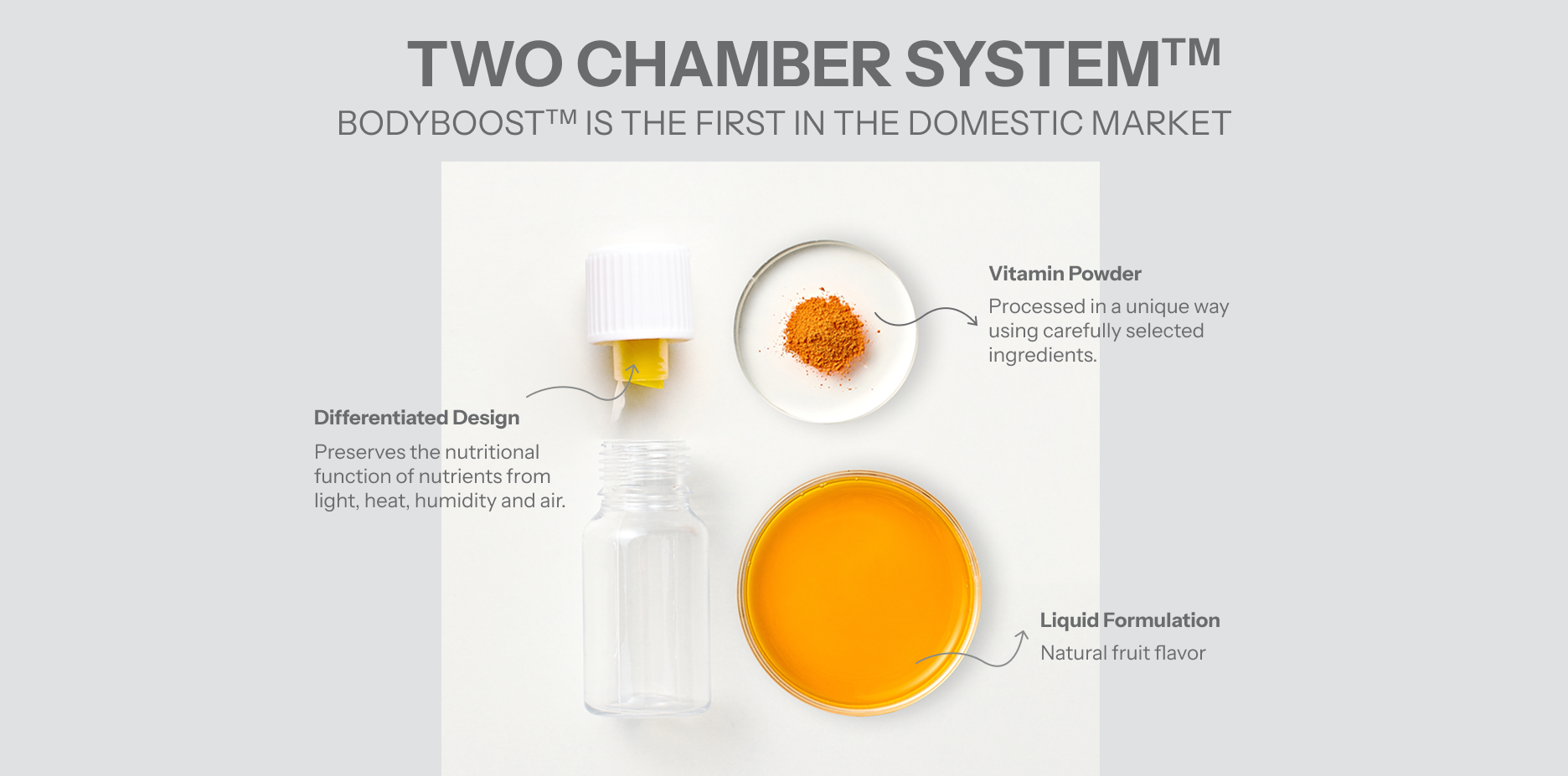 TWO CHAMBER SYSTEM™

BODYBOOST™ IS THE FIRST IN THE DOMESTIC MARKET

Vitamin Powder

Processed in a unique way using carefully selected ingredients.

Differentiated Design

Preserves the nutritional function of nutrients from light, heat, humidity and air.

Liquid Formulation

Natural fruit flavor